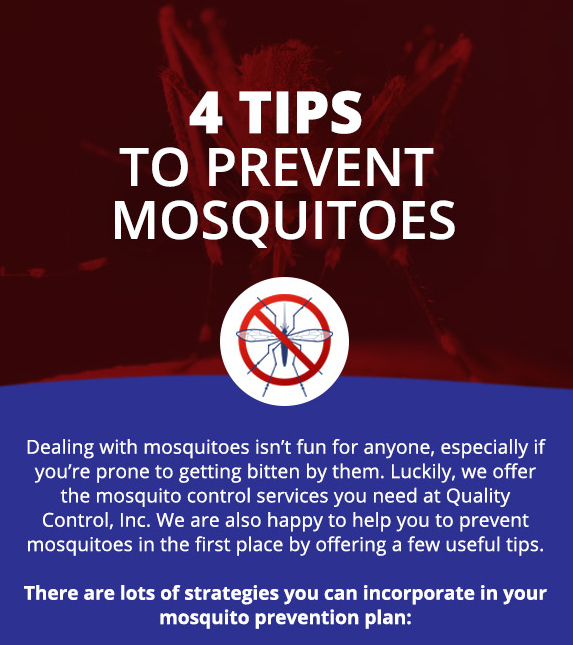 4 TIPS
TO PREVENT MOSQUITOES

Dealing with mosquitoes isn't fun for anyone, especially if you're prone to getting bitten by them. Luckily, we offer the mosquito control services you need at Quality Control, Inc. We are also happy to help you to prevent mosquitoes in the first place by offering a few useful tips.

There are lots of strategies you can incorporate in your mosquito prevention plan: